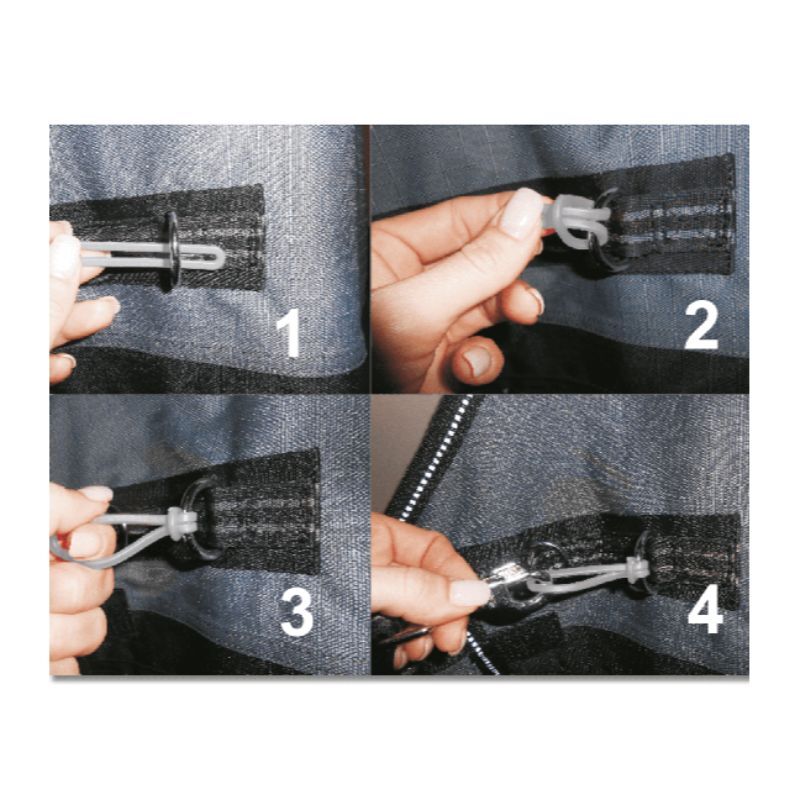 1

2

3

4